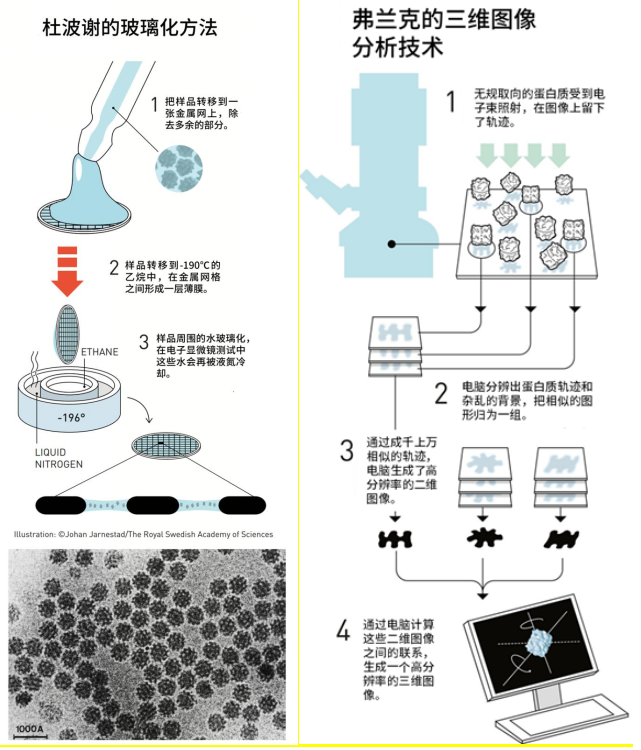 杜波谢的玻璃化方法

1 把样品转移到一张金属网上，除去多余的部分。

2 样品转移到-190°C的乙烷中，在金属网格之间形成一层薄膜。

3 样品周围的水玻璃化，在电子显微镜测试中这些水会再被液氮冷却。

ETHANE

-196°

LIQUID NITROGEN

Illustration: ©Johan Jarnestad/The Royal Swedish Academy of Sciences

1000Å

弗兰克的三维图像分析技术

1 无规取向的蛋白质受到电子束照射，在图像上留下了轨迹。

2 电脑分辨出蛋白质轨迹和杂乱的背景，把相似的图形归为一组。

3 通过成千上万相似的轨迹，电脑生成了高分辨率的二维图像。

4 通过电脑计算这些二维图像之间的联系，生成一个高分辨率的三维图像。